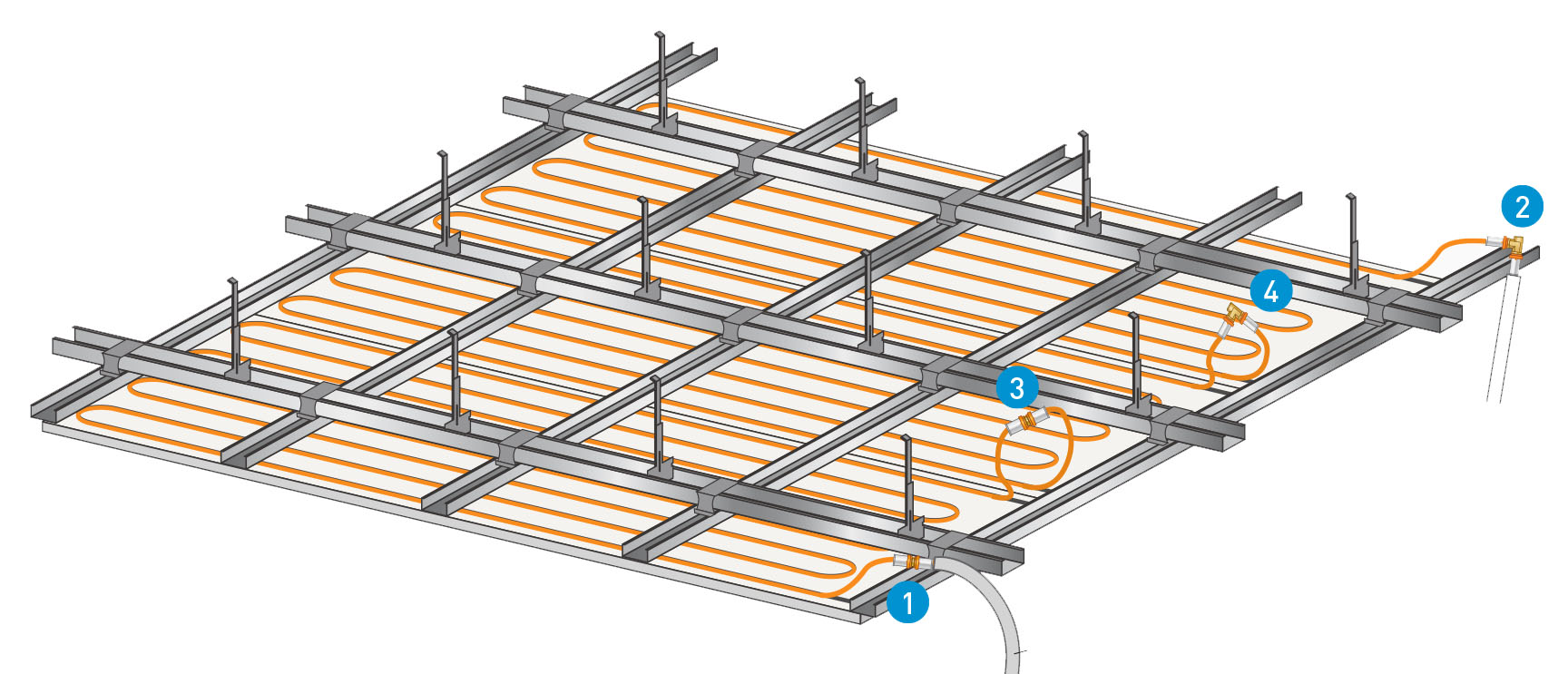 2
4
3
1